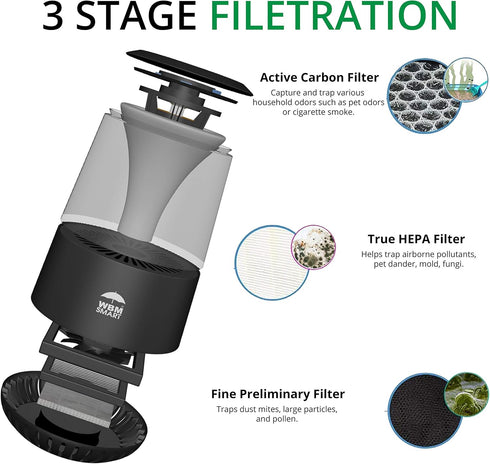 3 STAGE FILETRATION

Active Carbon Filter
Capture and trap various household odors such as pet odors or cigarette smoke.

True HEPA Filter
Helps trap airborne pollutants, pet dander, mold, fungi.

WBM SMART

Fine Preliminary Filter
Traps dust mites, large particles, and pollen.